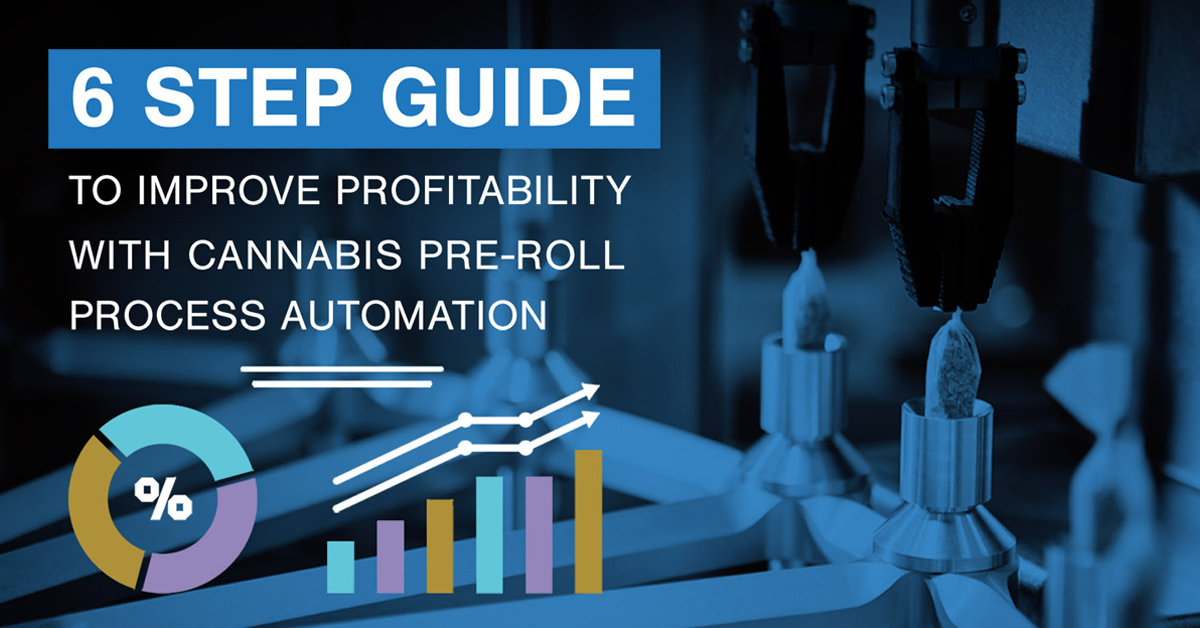 6 STEP GUIDE

TO IMPROVE PROFITABILITY WITH CANNABIS PRE-ROLL PROCESS AUTOMATION

%